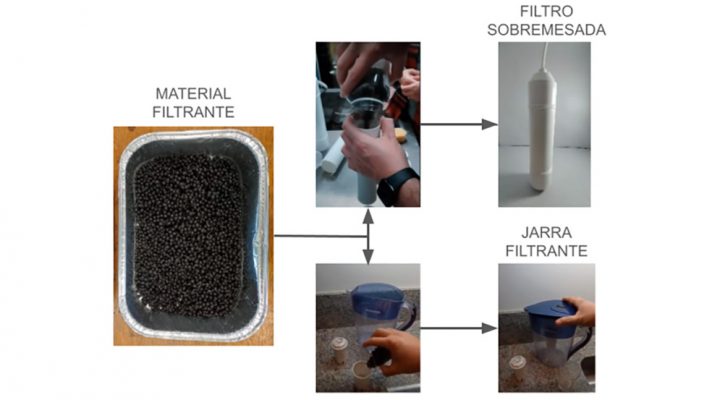 MATERIAL FILTRANTE

FILTRO SOBREMESADA

JARRA FILTRANTE